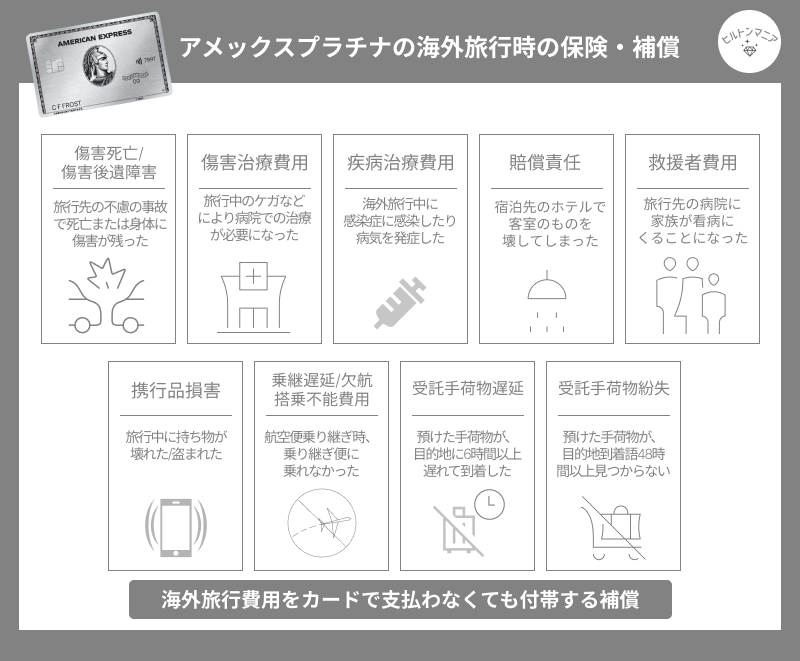 AMERICAN EXPRESS
C F FROST

アメックスプラチナの海外旅行時の保険・補償

ヒルトンマニア

傷害死亡/傷害後遺障害
旅行先の不慮の事故で死亡または身体に傷害が残った

傷害治療費用
旅行中のケガなどにより病院での治療が必要になった

疾病治療費用
海外旅行中に感染症に感染したり病気を発症した

賠償責任
宿泊先のホテルで客室のものを壊してしまった

救援者費用
旅行先の病院に家族が看病にくることになった

携行品損害
旅行中に持ち物が壊れた/盗まれた

乗継遅延/欠航搭乗不能費用
航空便乗り継ぎ時、乗り継ぎ便に乗れなかった

受託手荷物遅延
預けた手荷物が、目的地に6時間以上遅れて到着した

受託手荷物紛失
預けた手荷物が、目的地到着語48時間以上見つからない

海外旅行費用をカードで支払わなくても付帯する補償