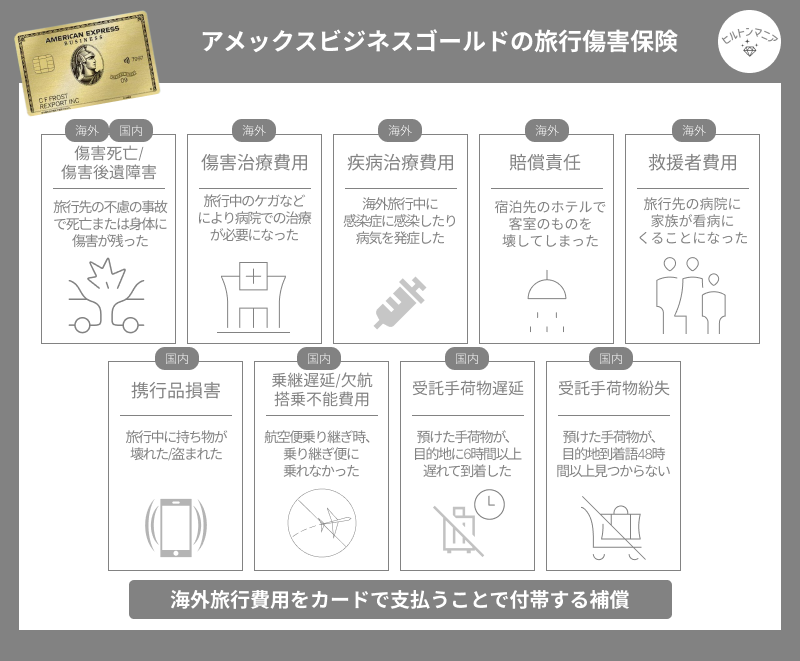 AMERICAN EXPRESS
BUSINESS
C F FROST
REXPORT INC

アメックスビジネスゴールドの旅行傷害保険

ヒルトンマニア

海外 国内
傷害死亡/傷害後遺障害
旅行先の不慮の事故で死亡または身体に傷害が残った

海外
傷害治療費用
旅行中のケガなどにより病院での治療が必要になった

海外
疾病治療費用
海外旅行中に感染症に感染したり病気を発症した

海外
賠償責任
宿泊先のホテルで客室のものを壊してしまった

海外
救援者費用
旅行先の病院に家族が看病にくることになった

国内
携行品損害
旅行中に持ち物が壊れた/盗まれた

国内
乗継遅延/欠航搭乗不能費用
航空便乗り継ぎ時、乗り継ぎ便に乗れなかった

国内
受託手荷物遅延
預けた手荷物が、目的地に6時間以上遅れて到着した

国内
受託手荷物紛失
預けた手荷物が、目的地到着語48時間以上見つからない

海外旅行費用をカードで支払うことで付帯する補償